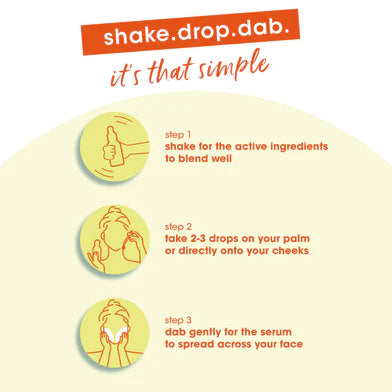 shake.drop.dab.

it's that simple

step 1
shake for the active ingredients to blend well

step 2
take 2-3 drops on your palm or directly onto your cheeks

step 3
dab gently for the serum to spread across your face