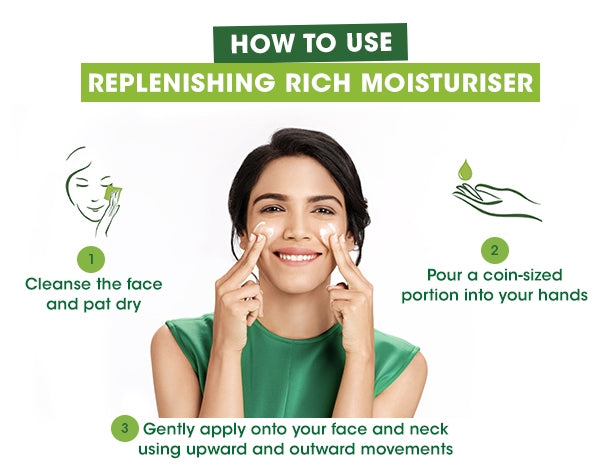 HOW TO USE
REPLENISHING RICH MOISTURISER

1
Cleanse the face and pat dry

2
Pour a coin-sized portion into your hands

3
Gently apply onto your face and neck using upward and outward movements